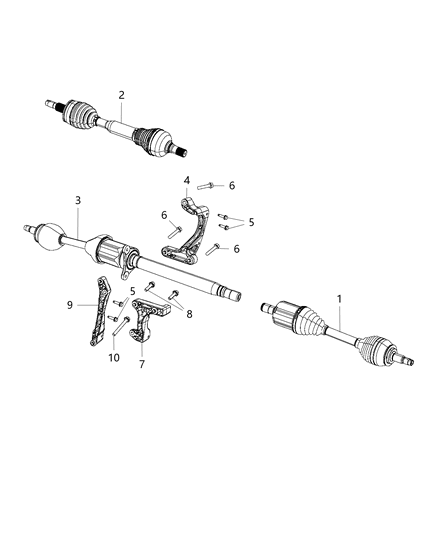 2

4
6
3
6
5
6
5
9
8
1
10
7