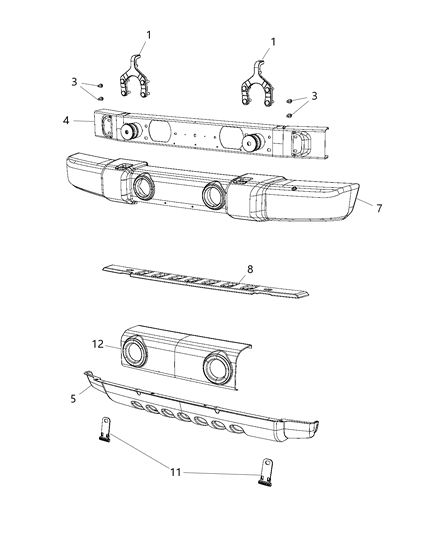 1
1
3
3
4
7
8
12
5
11