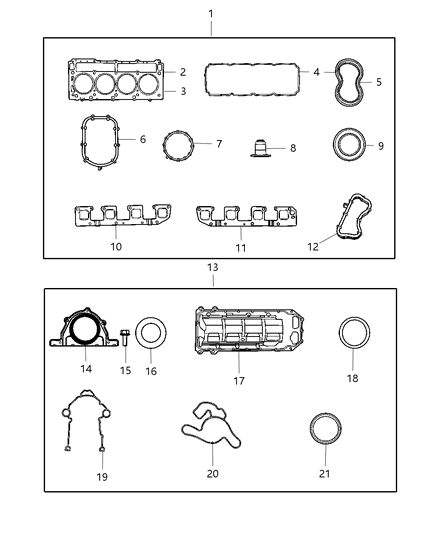 1
2
3
4
5
6
7
8
9
10
11
12
13
14
15
16
17
18
19
20
21