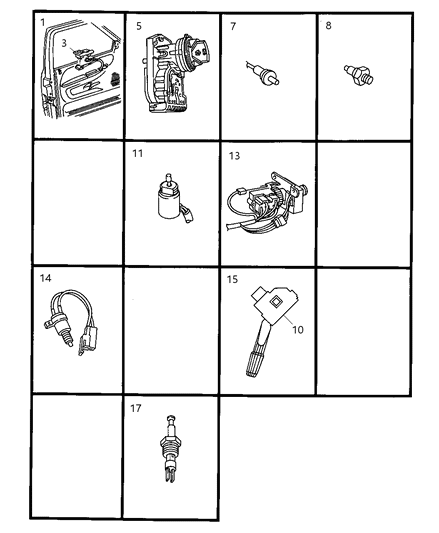 1
3
5
7
8
11
13
14
15
10
17