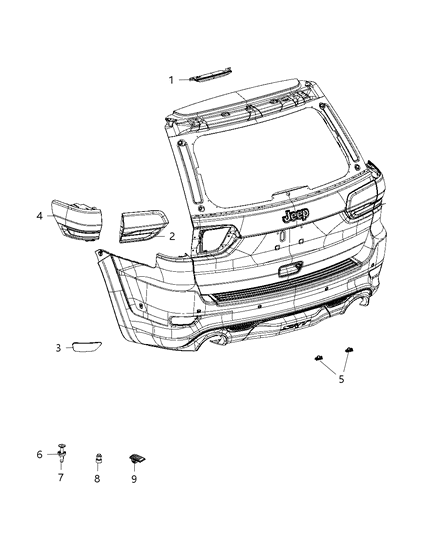 1
Jeep
4
2
3
5
6
7
8
9