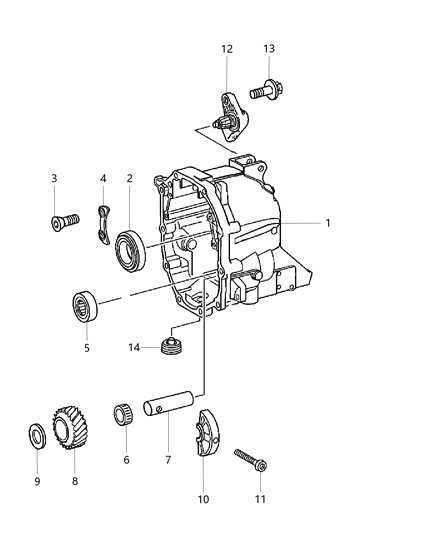 12
13
3
4
2
1
5
14
6
7
9
8
10
11