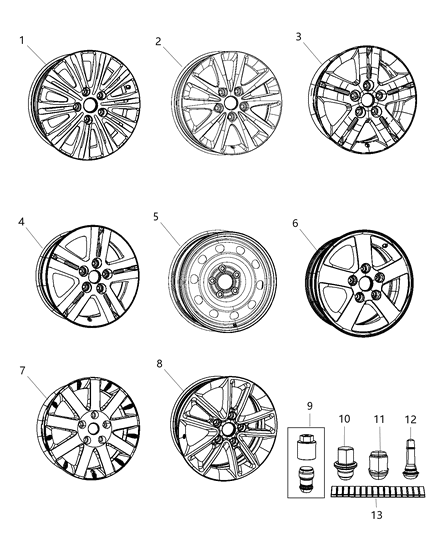 1
2
3
4
5
6
7
8
9
10
11
12
13