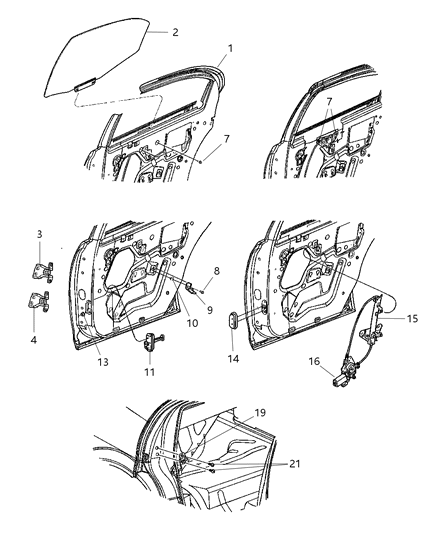 2
1
7
7
3
4
8
9
10
13
11
14
15
16
19
21