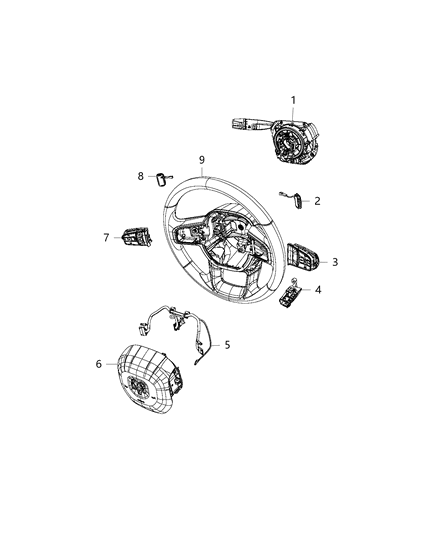 1
9
8
2
7
3
4
5
6