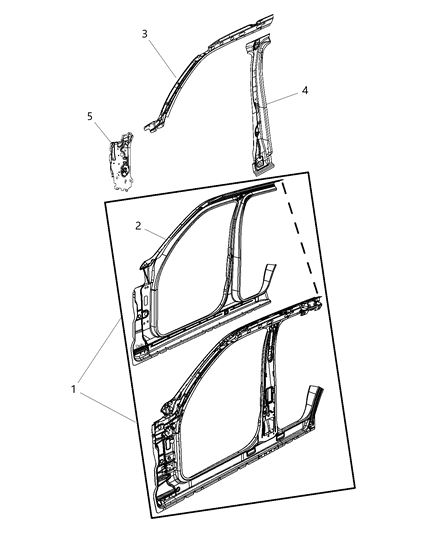 3
4
5
2
1