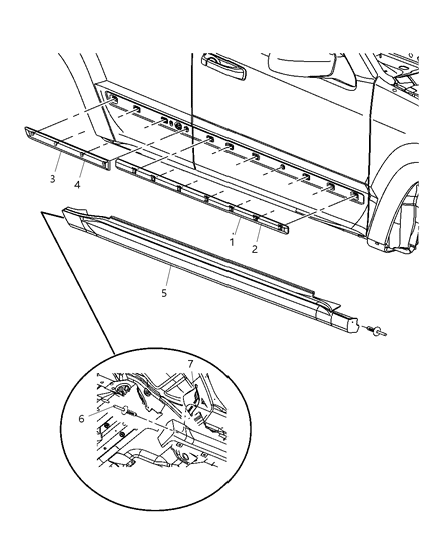 3
4
1
2
5
7
6