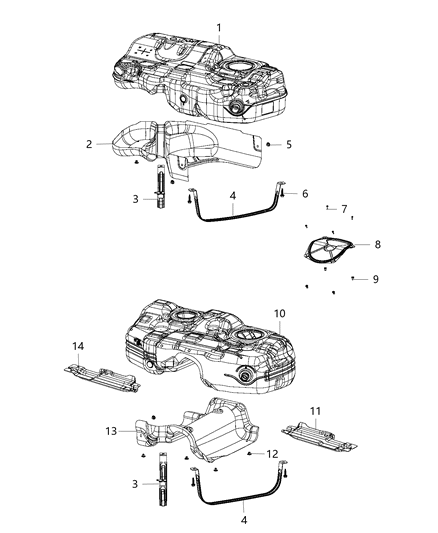 1
2
5
3
4
6
7
8
9
10
14
11
13
12
3
4