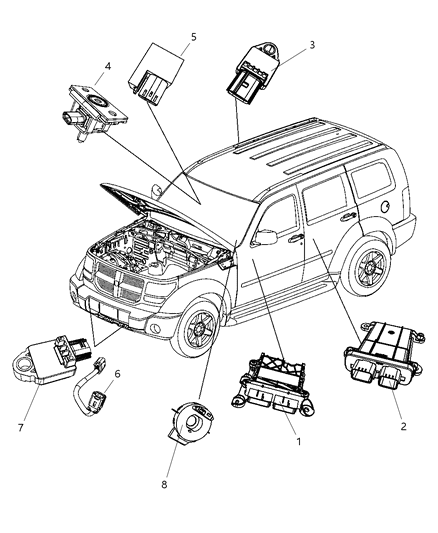 5
3
4
6
7
2
1
8