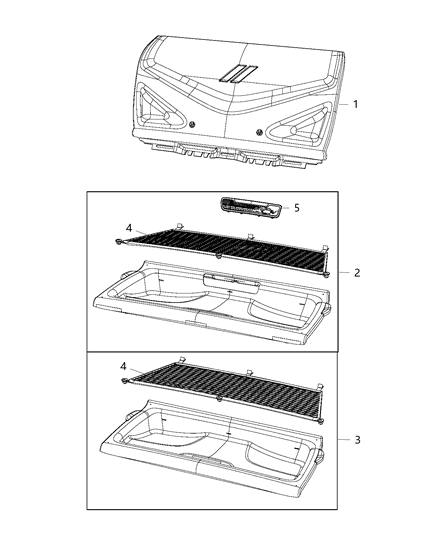 1
5
4
2
4
3