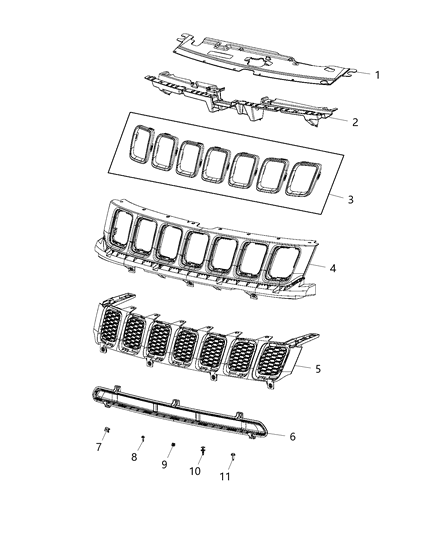 1
2
3
4
5
6
7
8
9
10
11