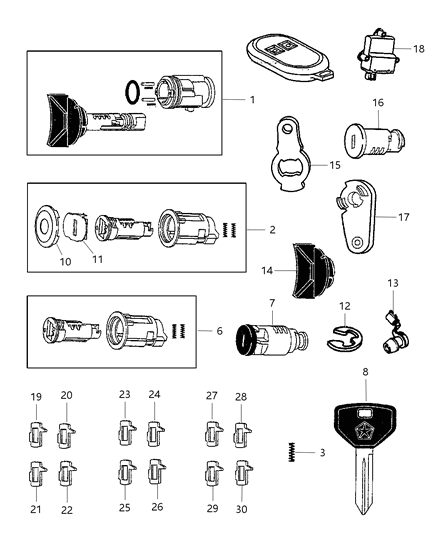 18
1
16
15
17
2
10
11
14
13
7
12
6
8
19
20
23
24
27
28
3
21
22
25
26
29
30