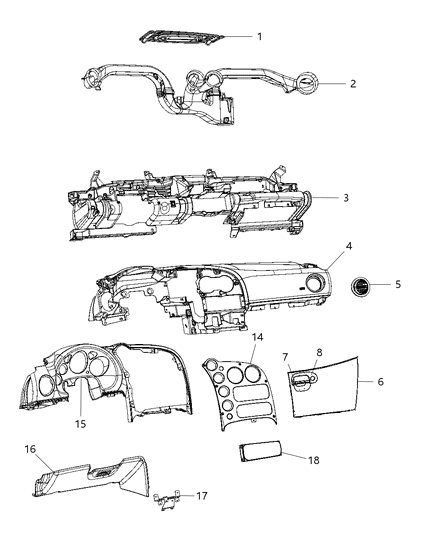 1
2
3
4
5
14
7
8
6
15
16
18
17