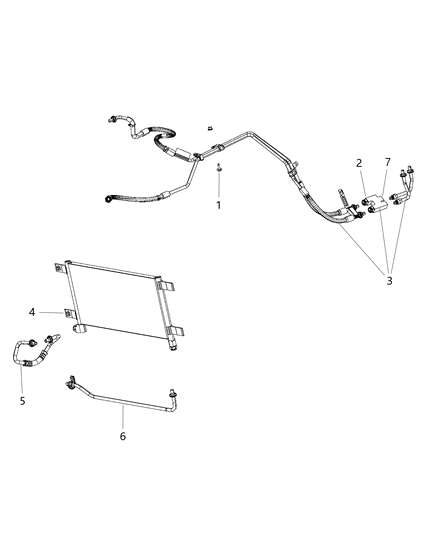 2
7
1
3
4
5
6