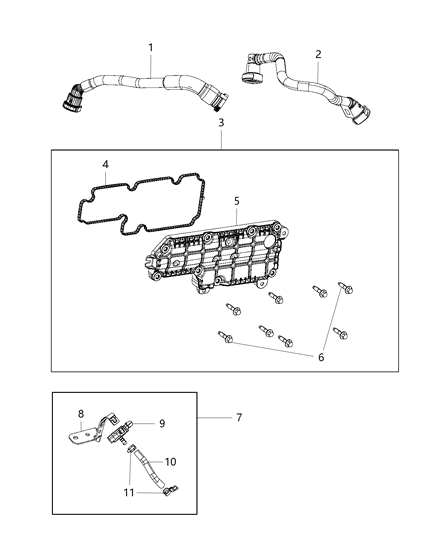 1
2
3
4
5
6
7
8
9
10
11