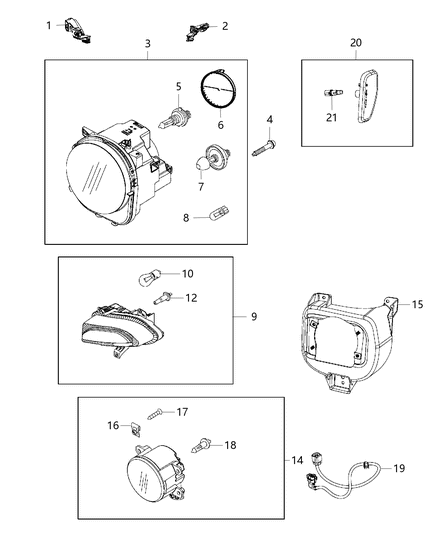 1
2
3
20
5
6
4
21
7
8
10
12
9
15
17
16
18
14
19