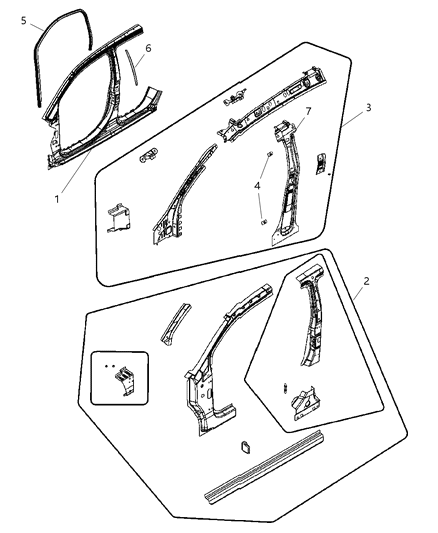 5
6
3
7
4
1
2