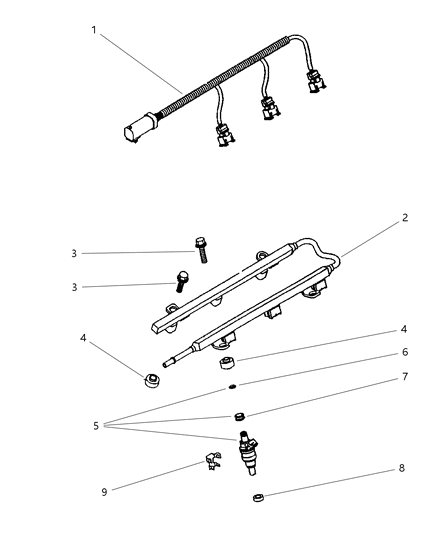 1
2
3
3
4
4
6
7
5
8
9