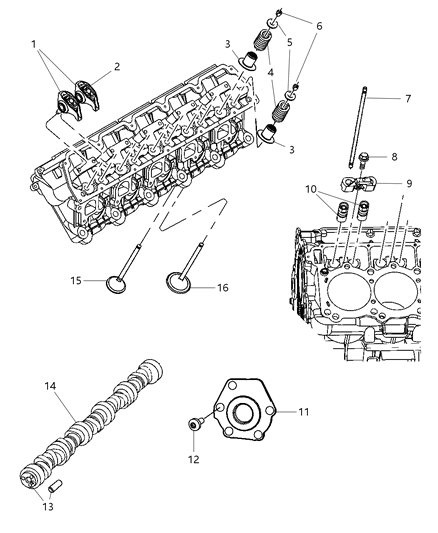 1
2
3
6
5
4
3
7
8
9
10
15
16
14
11
12
13