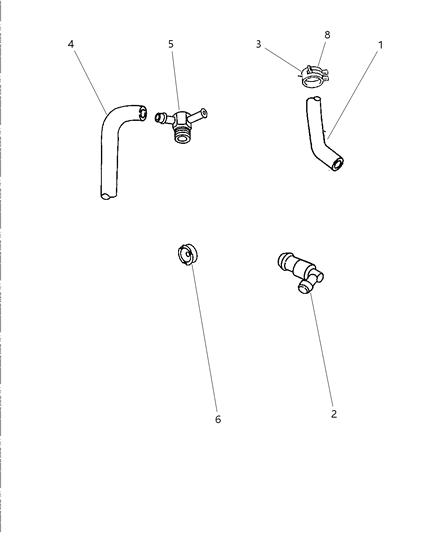 4
5
3
8
1
6
2