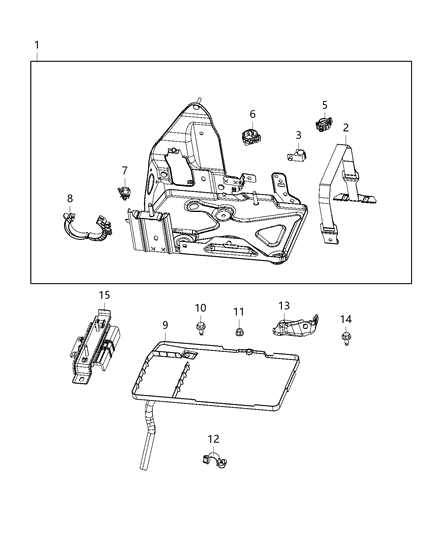 1
6
5
2
3
7
8
15
10
11
13
14
9
12