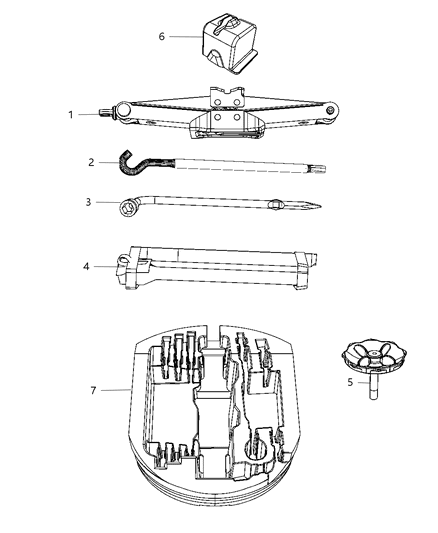 6
1
2
3
4
7
5