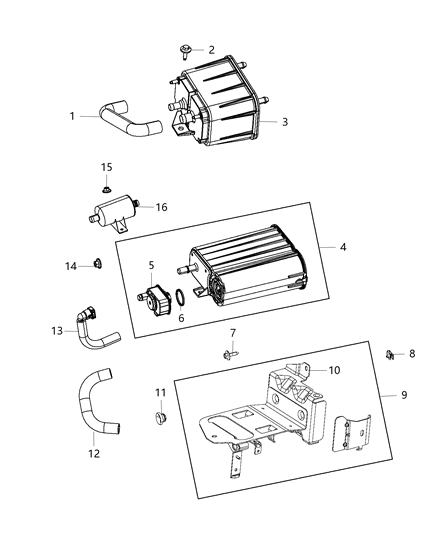 2
1
3
15
16
4
14
5
6
13
7
8
10
9
11
12