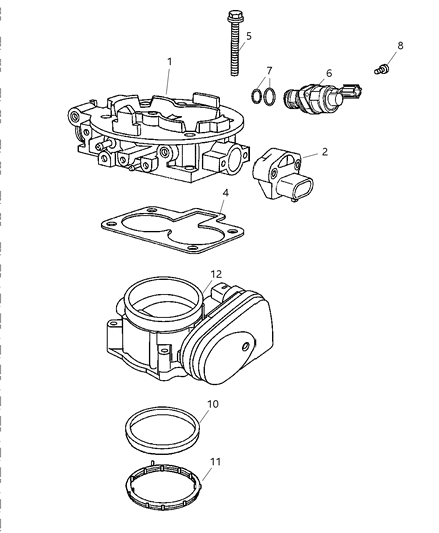 5
8
1
7
6
2
4
12
10
11