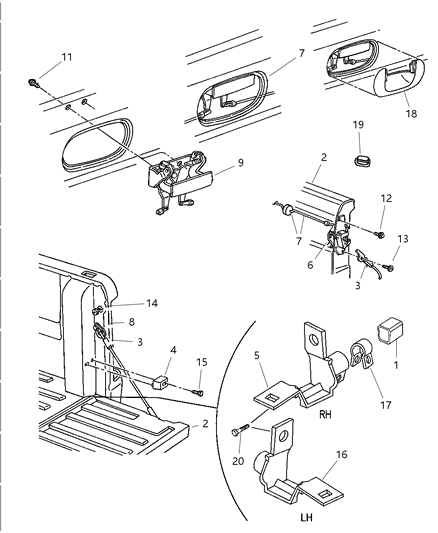 11
7
18
19
9
2
12
7
13
6
3
14
8
3
4
15
2
5
1
17
RH
20
16
LH