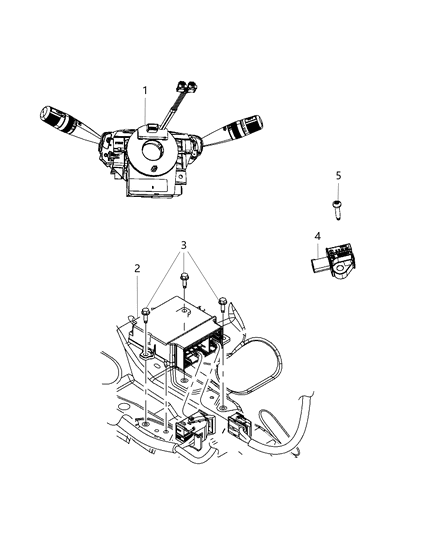 1

5

4

3

2