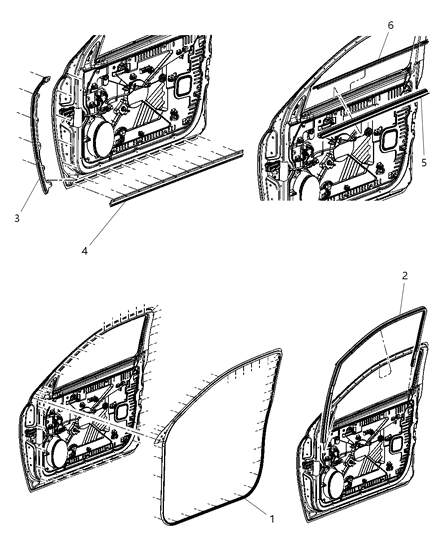 6
5
3
4
2
1