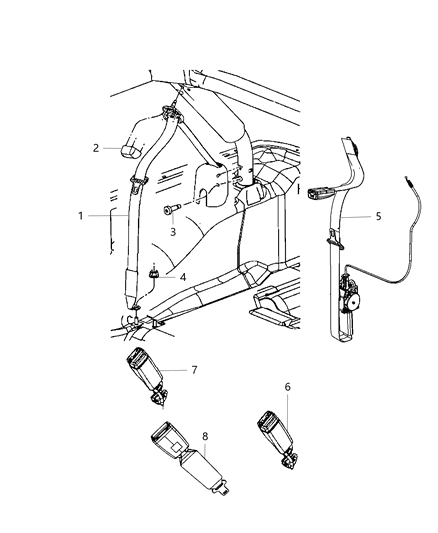 2
1
3
4
5
7
6
8