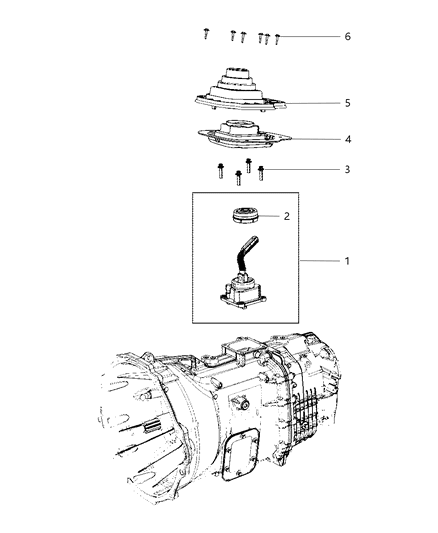 6
5
4
3
2
1