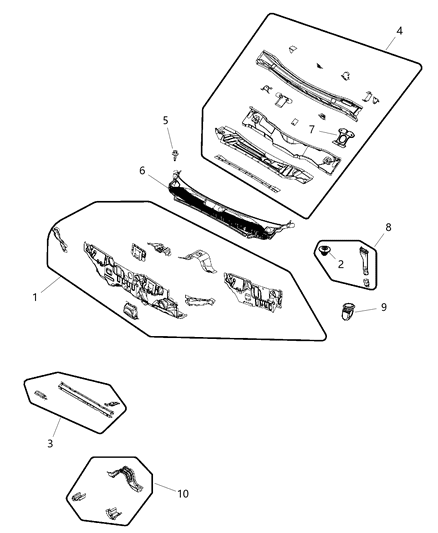 4
5
7
6
8
2
1
9
3
10