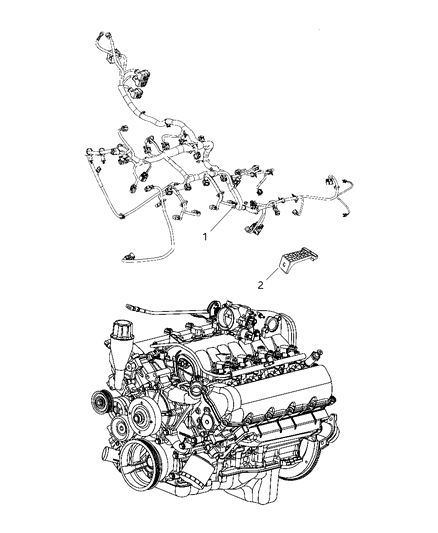 1

2