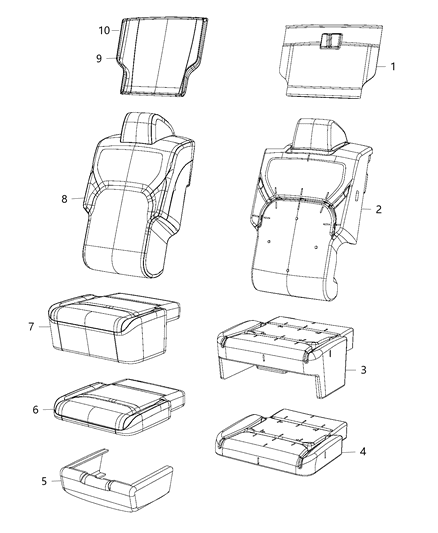 10
9
1
8
2
7
3
6
4
5