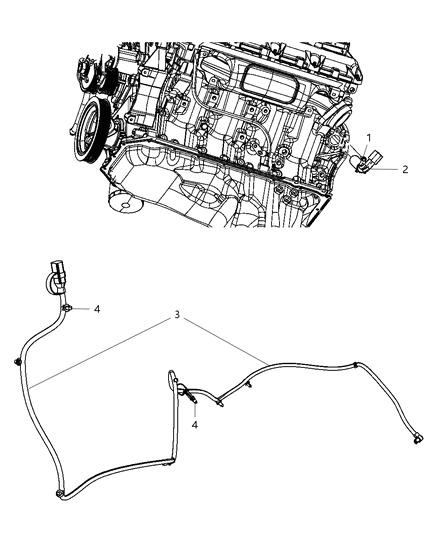 1
2
4
3
4