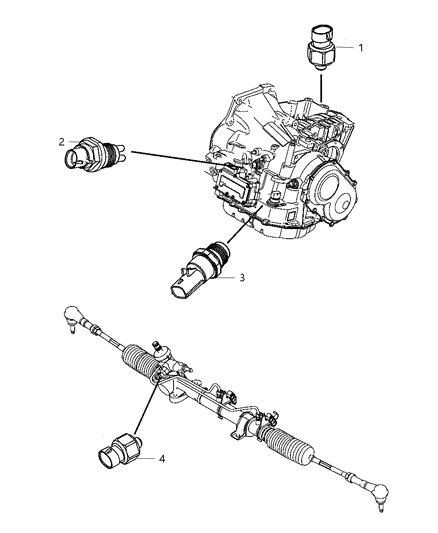 1
2
3
4