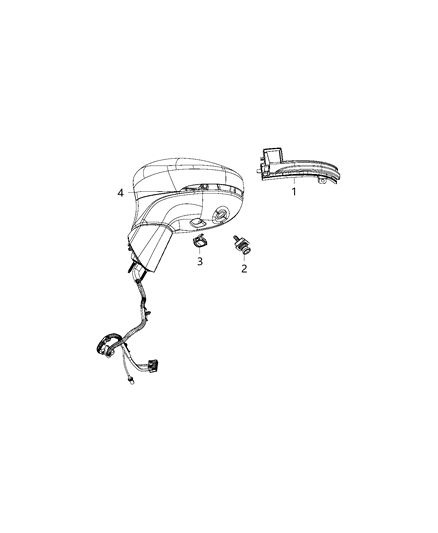 4
1
3
2