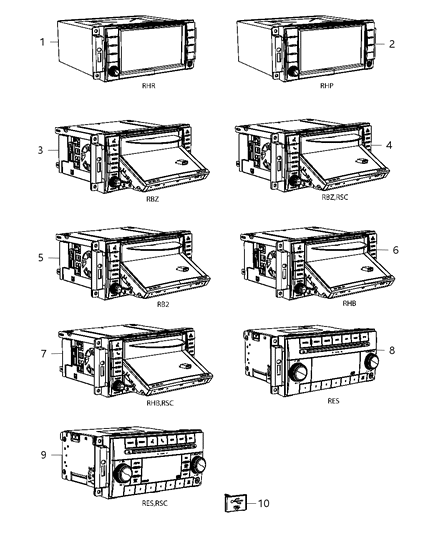 1
RHR
2
RHP
3
RBZ
4
RBZ,RSC
5
RB2
6
RHB
7
RHB,RSC
8
RES
9
RES,RSC
10