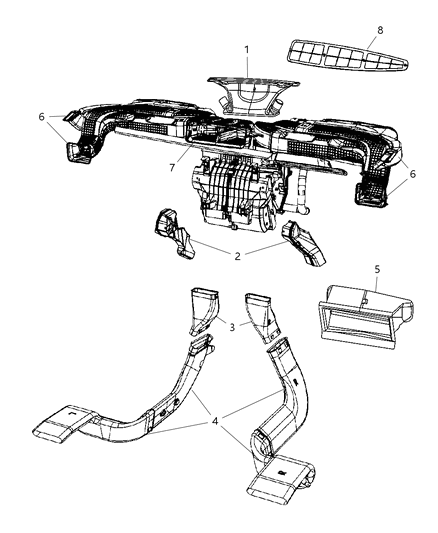 8
1
6
7
6
2
5
3
4