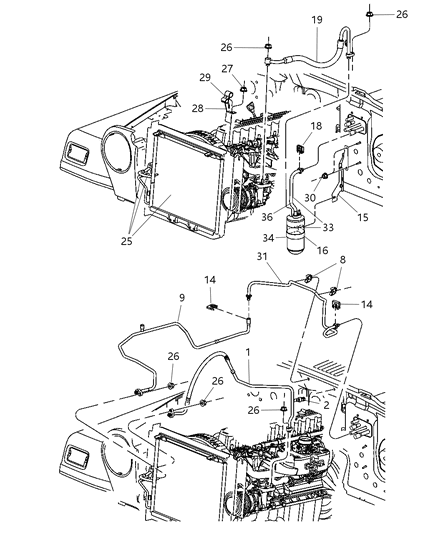 26
19
26
27
29
28
18
30
15
36
33
34
16
25
31
8
14
14
9
26
1
26
26
2