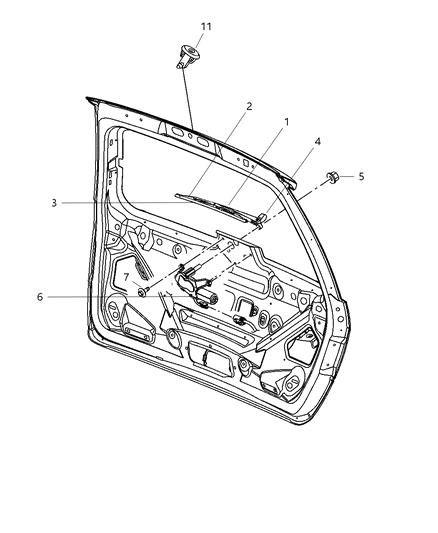 11
2
1
4
5
3
7
6