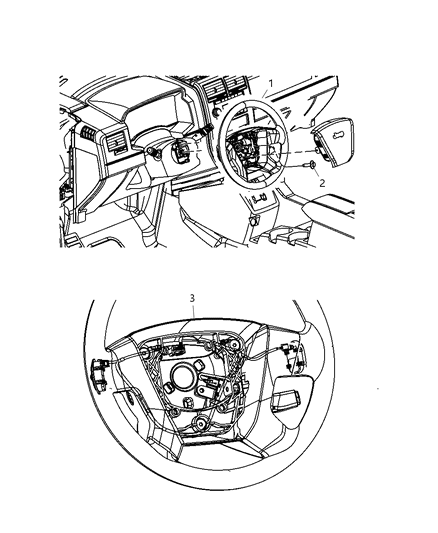 1
2
3