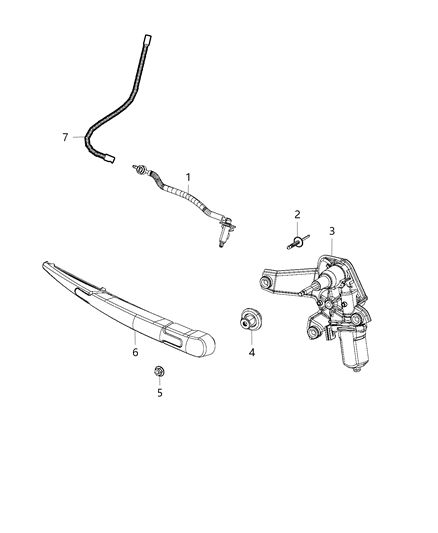 7
1
2
3
6
4
5