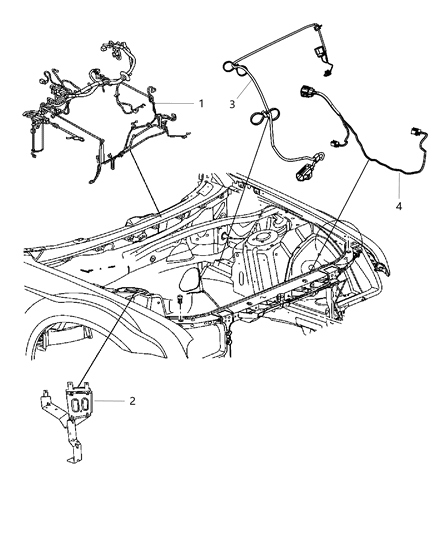 1
3
4
2