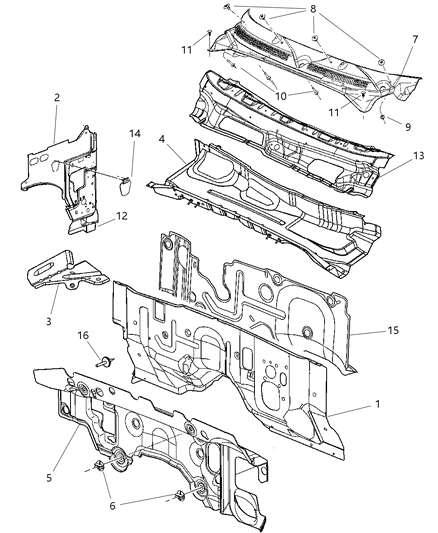 8
7
11
10
11
9
2
14
4
13
12
3
15
16
1
5
6