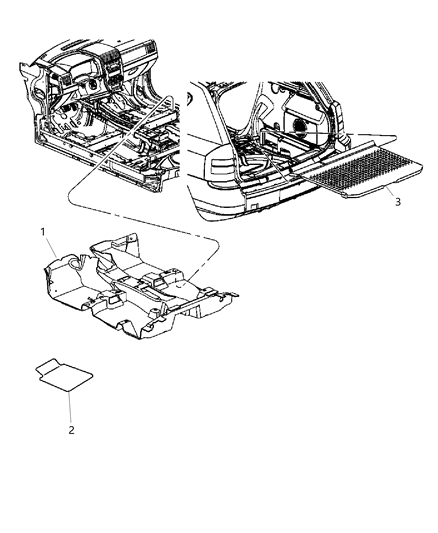 3

1

2