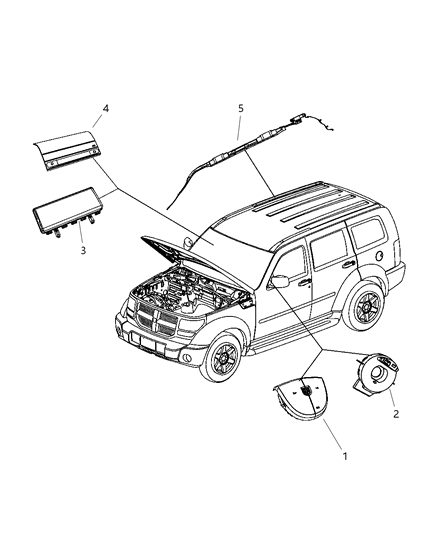 4
5
3
2
1