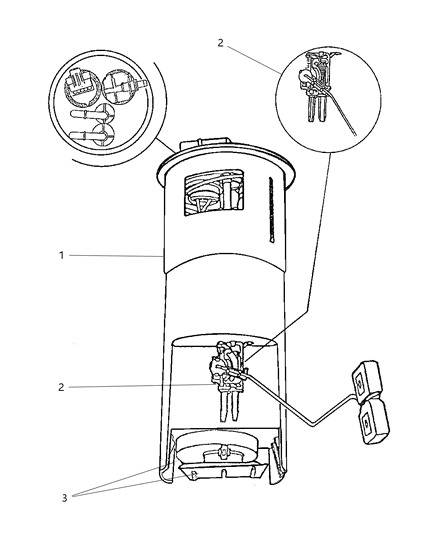 2
1
2
3